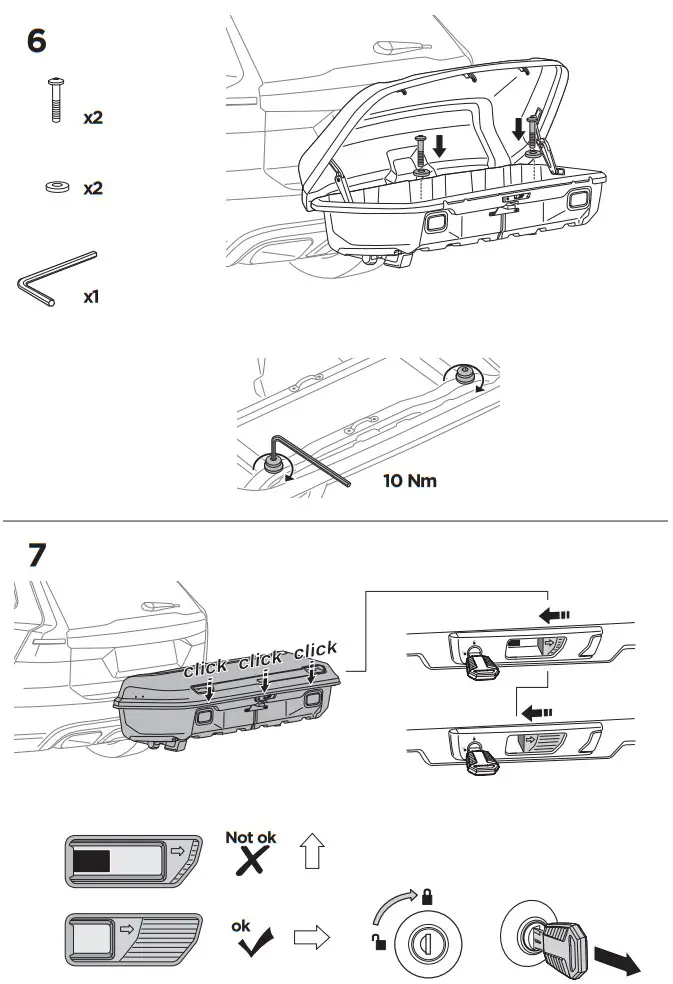 6

x2

x2

x1

10 Nm

7

click click click

Not ok

ok