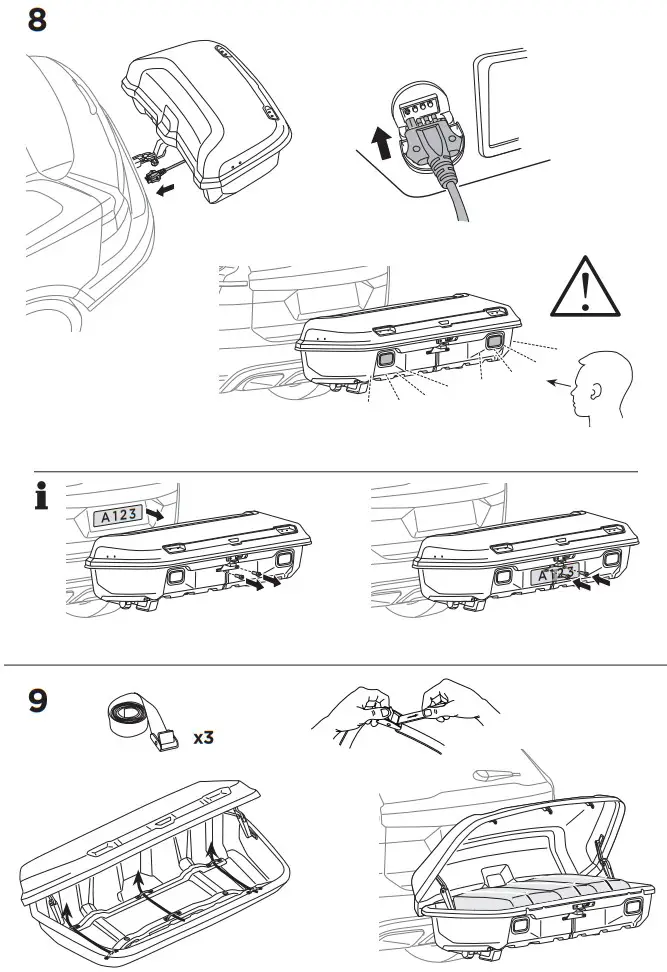 8

A123

A123

9

x3