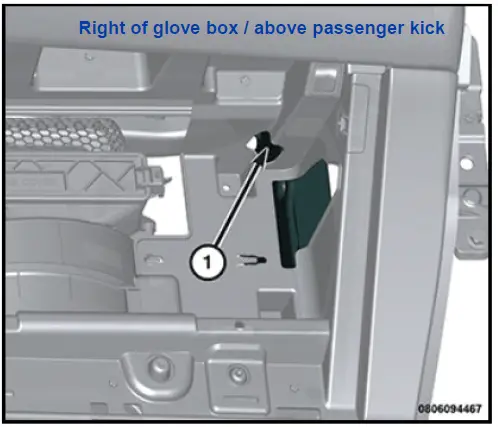 Right of glove box / above passenger kick

1

0806094467