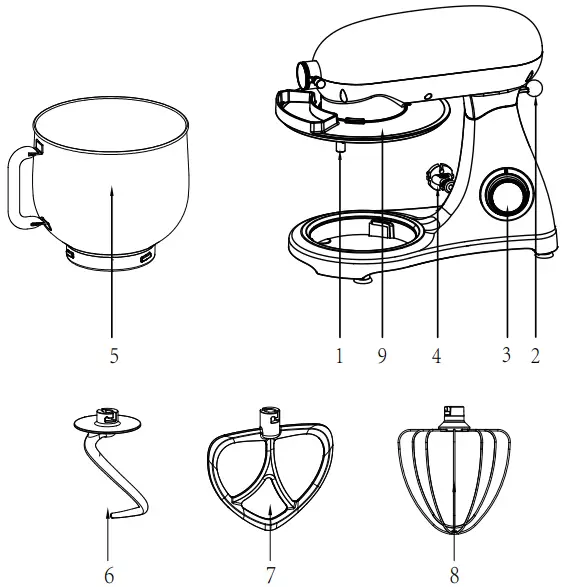 5

1 9 4 3 2

6 7 8