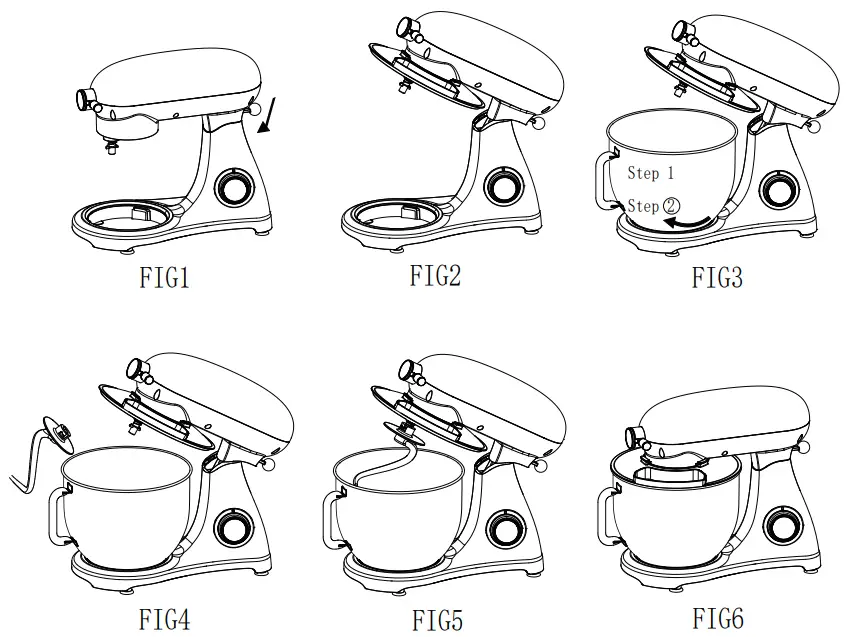 FIG1

FIG2

Step 1

Step ②

FIG3

FIG4

FIG5

FIG6