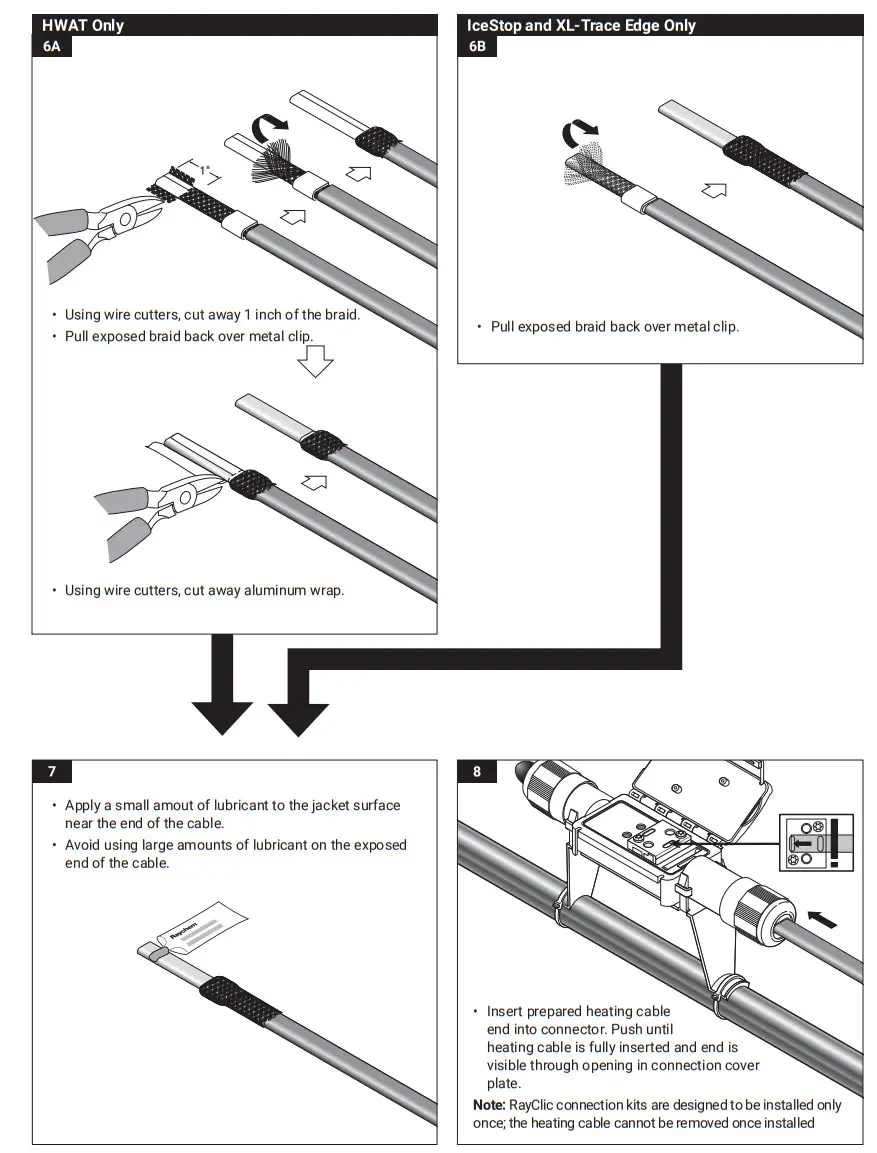 HWAT Only
6A

1"

• Using wire cutters, cut away 1 inch of the braid.
• Pull exposed braid back over metal clip.

• Using wire cutters, cut away aluminum wrap.

IceStop and XL-Trace Edge Only
6B

• Pull exposed braid back over metal clip.

7

• Apply a small amout of lubricant to the jacket surface near the end of the cable.
• Avoid using large amounts of lubricant on the exposed end of the cable.

Raychem

8

• Insert prepared heating cable end into connector. Push until heating cable is fully inserted and end is visible through opening in connection cover plate.

Note: RayClic connection kits are designed to be installed only once; the heating cable cannot be removed once installed