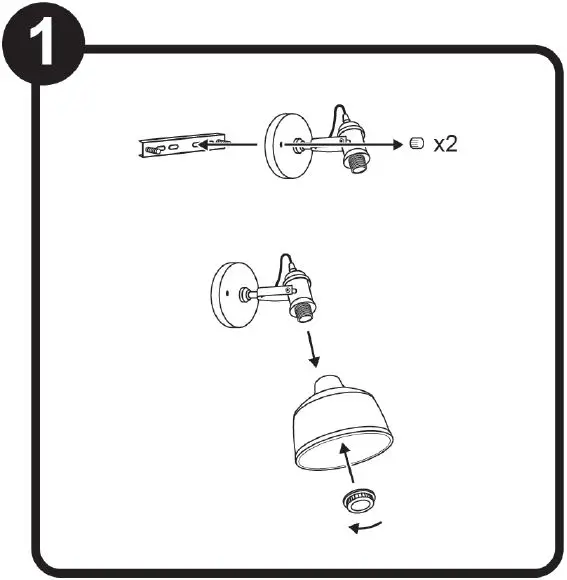 1

x2