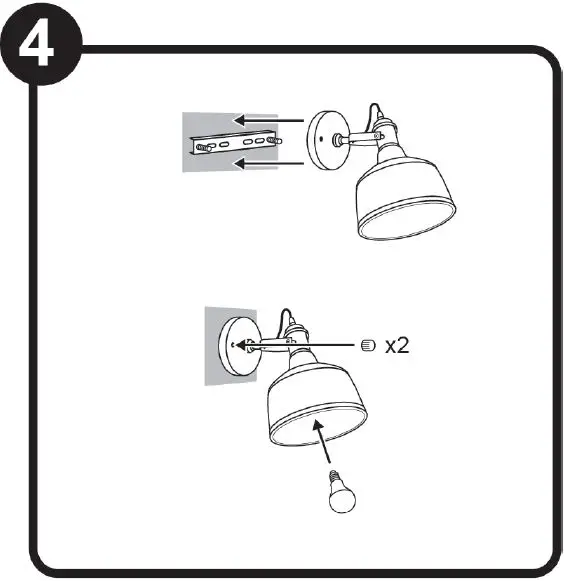 4

x2