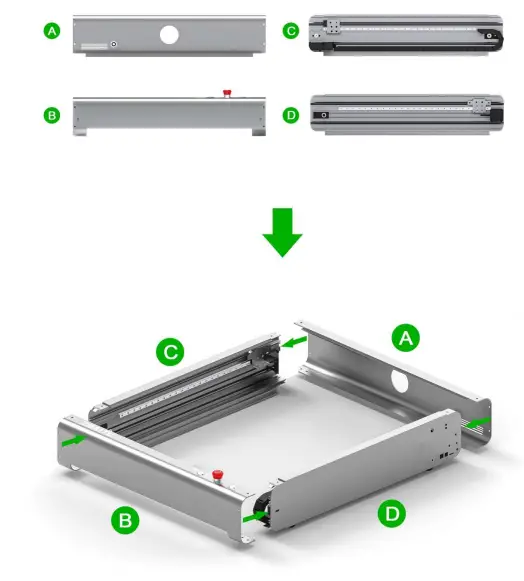 A
C
B
D
C
A
B
D