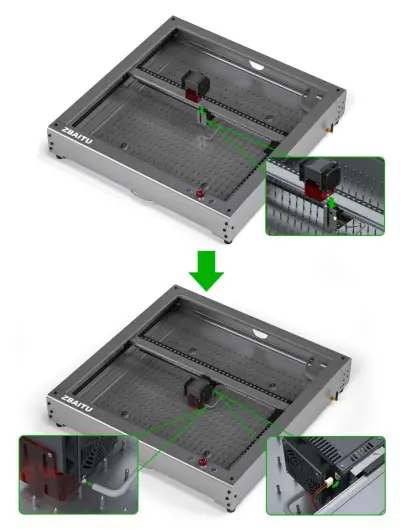 ZBAITU

ZBAITU