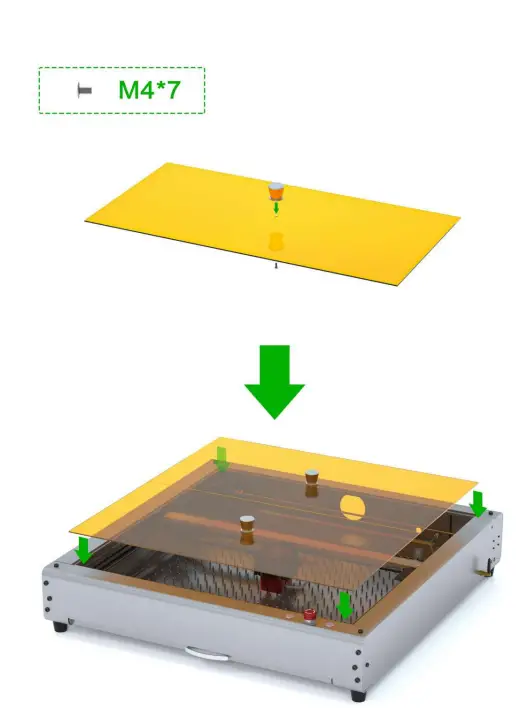 M4*7