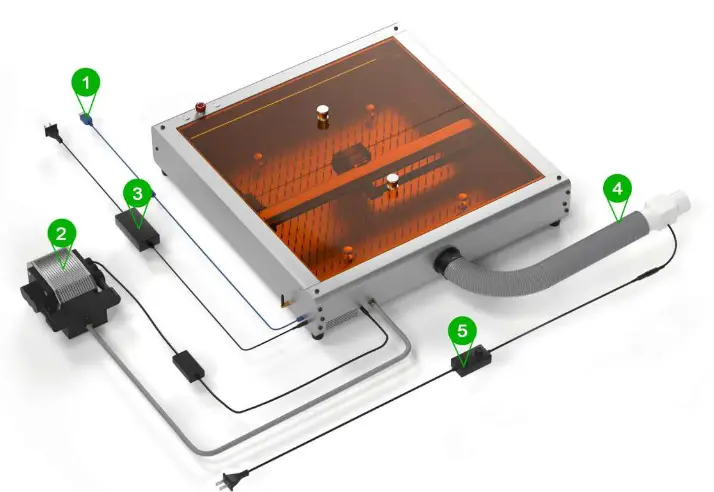 1
3
2
4
5