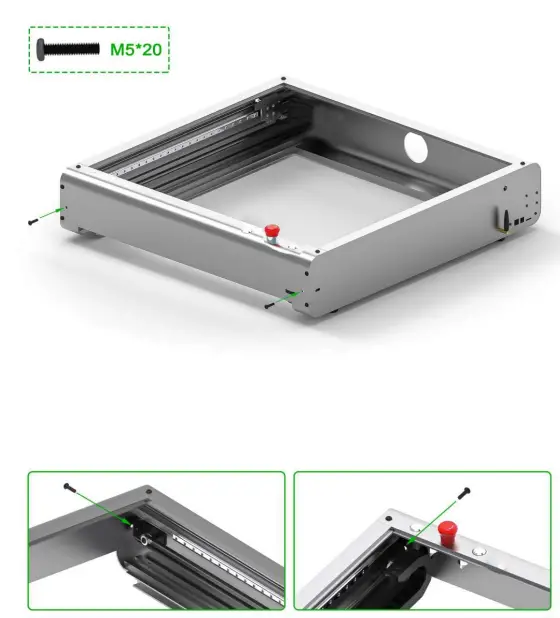 M5*20