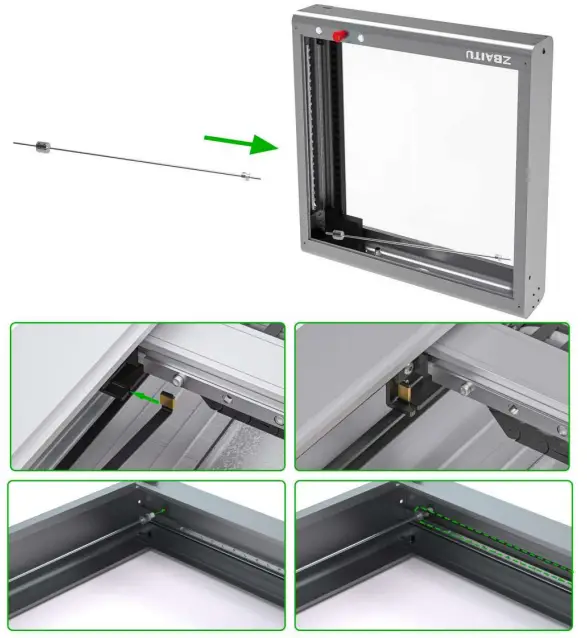 ZBAITU