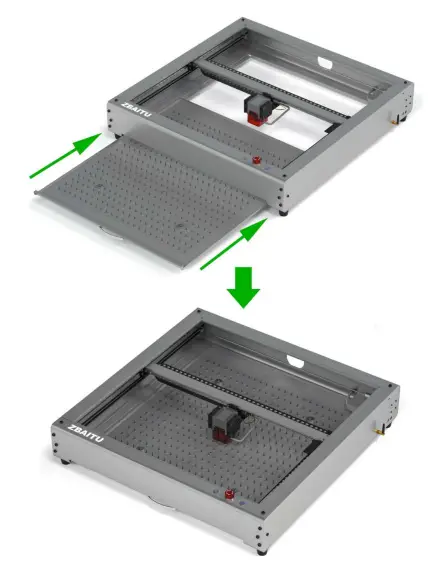 ZBAITU

ZBAITU