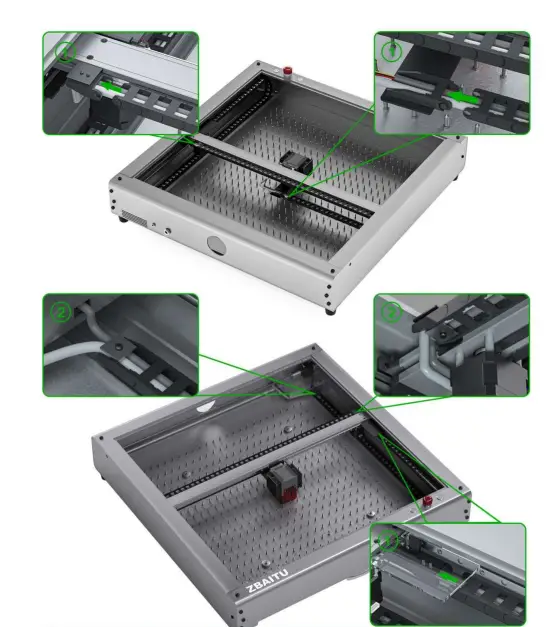 ①

①

②

②

①

ZBAITU