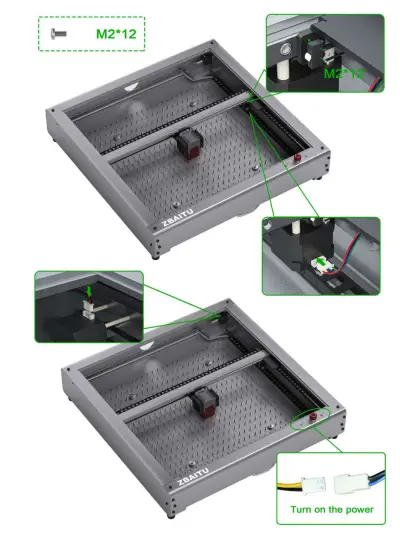 M2*12

M2*12

ZBAITU

ZBAITU

Turn on the power