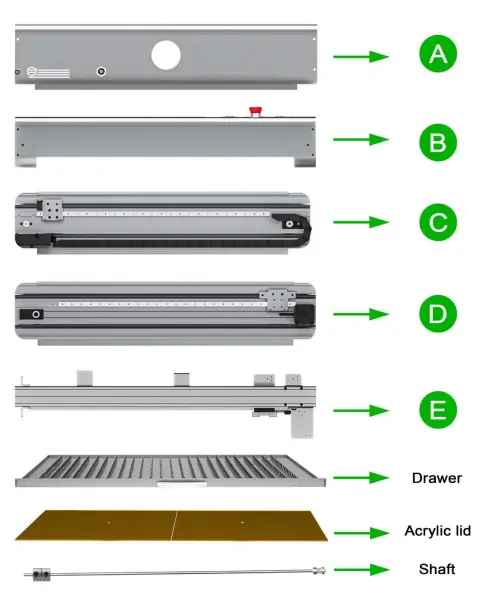 A

B

C

D

E

Drawer

Acrylic lid

Shaft