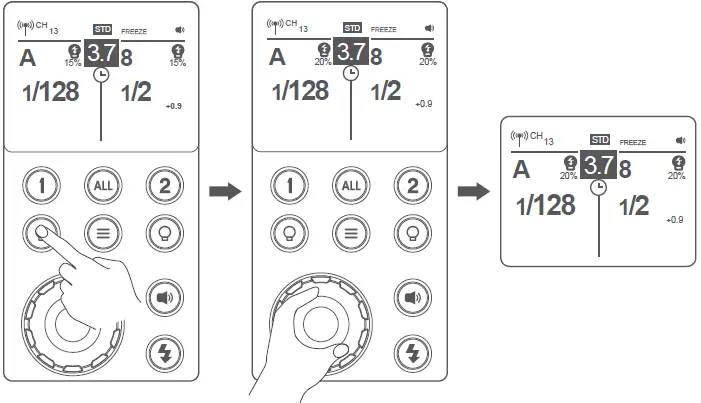 CH 13 STD FREEZE
A 15% 3.7 8 15%
1/128 1/2 +0.9
1 ALL 2

CH 13 STD FREEZE
A 20% 3.7 8 20%
1/128 1/2 +0.9
1 ALL 2

CH 13 STD FREEZE
A 20% 3.7 8 20%
1/128 1/2 +0.9