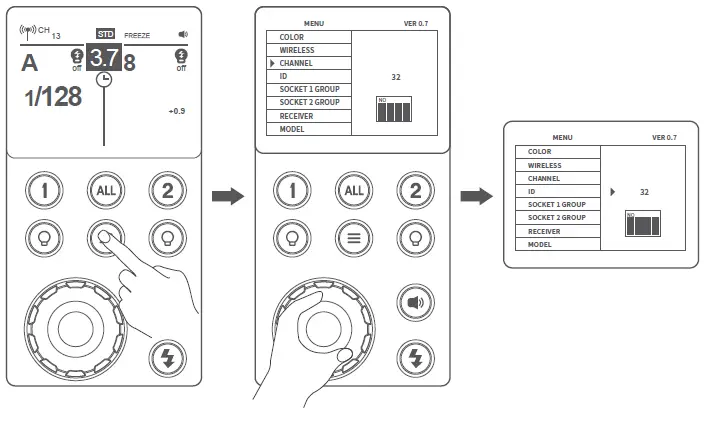 CH 13 STD FREEZE
A off 3.7 8 off
1/128
+0.9
1 ALL 2

MENU VER 0.7
COLOR
WIRELESS
CHANNEL
ID
SOCKET 1 GROUP
SOCKET 2 GROUP
RECEIVER
MODEL
32
NO
1 ALL 2

MENU VER 0.7
COLOR
WIRELESS
CHANNEL
ID
SOCKET 1 GROUP
SOCKET 2 GROUP
RECEIVER
MODEL
32
NO