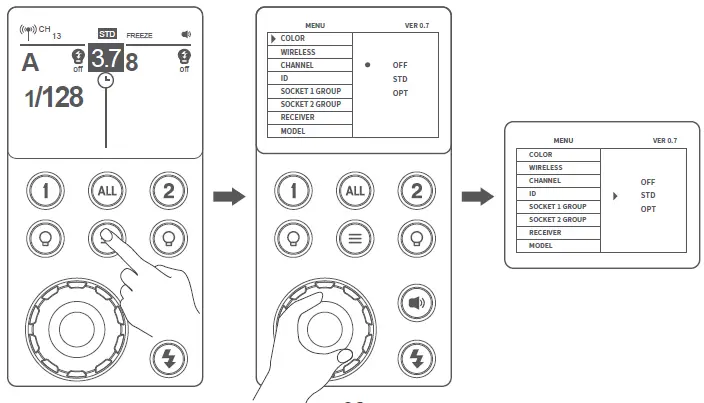 CH 13
STD
FREEZE
A
off
3.7
8
off
1/128
1
ALL
2

MENU
VER 0.7
COLOR
WIRELESS
CHANNEL
ID
SOCKET 1 GROUP
SOCKET 2 GROUP
RECEIVER
MODEL
OFF
STD
OPT
1
ALL
2

MENU
VER 0.7
COLOR
WIRELESS
CHANNEL
ID
SOCKET 1 GROUP
SOCKET 2 GROUP
RECEIVER
MODEL
OFF
STD
OPT