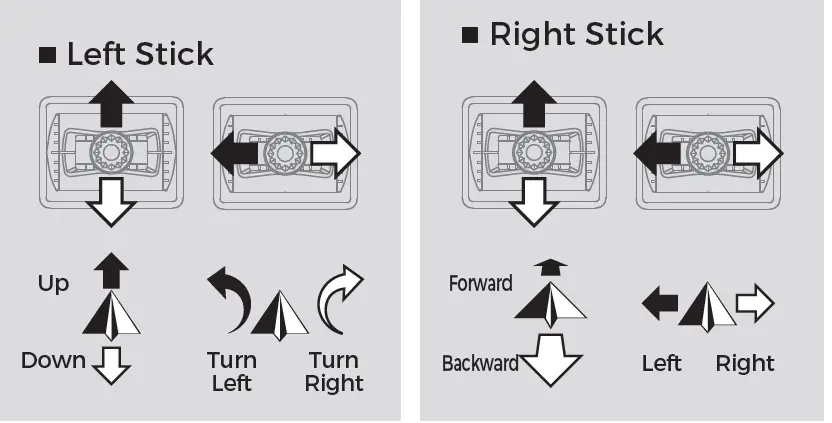 ■ Left Stick

Up

Down

Turn Left

Turn Right

■ Right Stick

Forward

Backward

Left

Right