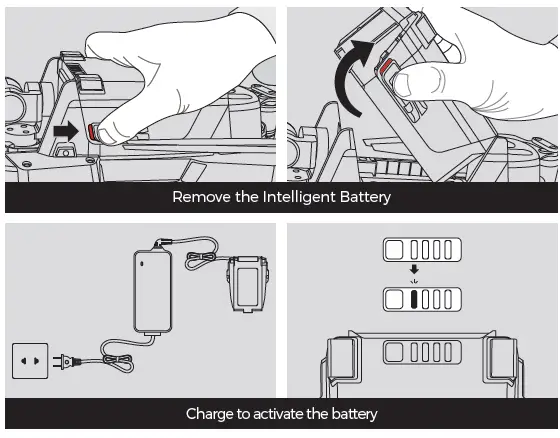 Remove the Intelligent Battery

Charge to activate the battery