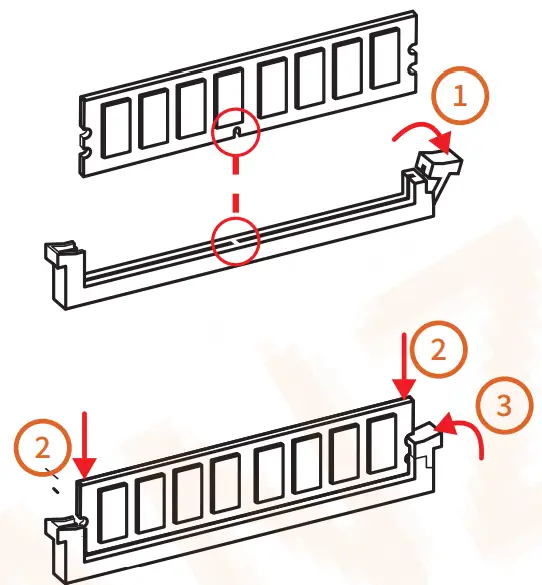 1

2

3

2