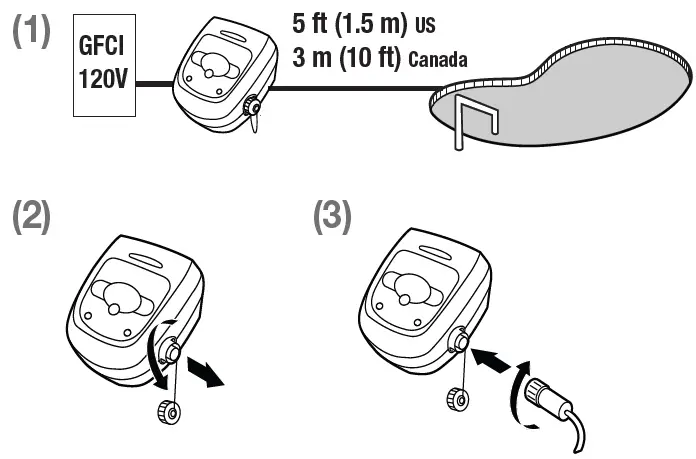 (1)

GFCI
120V

5 ft (1.5 m) US
3 m (10 ft) Canada

(2)

(3)