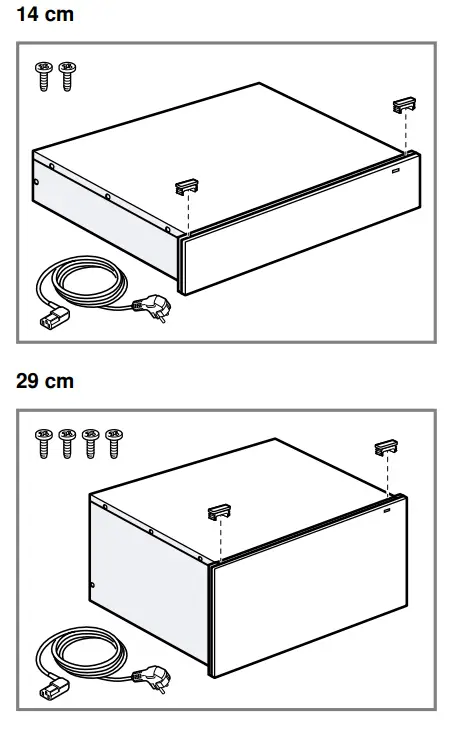 14 cm

29 cm