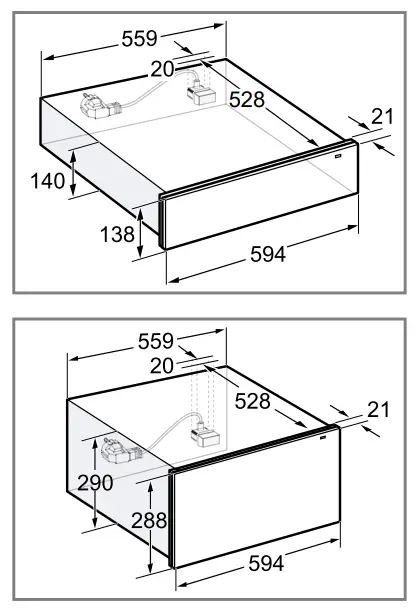 559
20
528
21
140
138
594

559
20
528
21
290
288
594