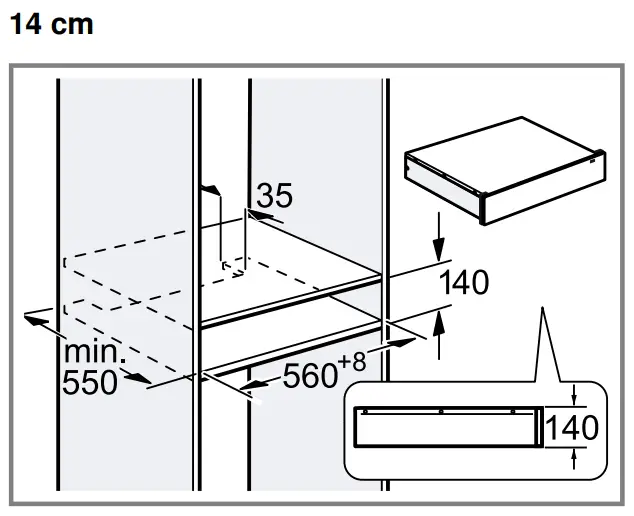 14 cm

35

140

min.
550

$560^{+8}$

140