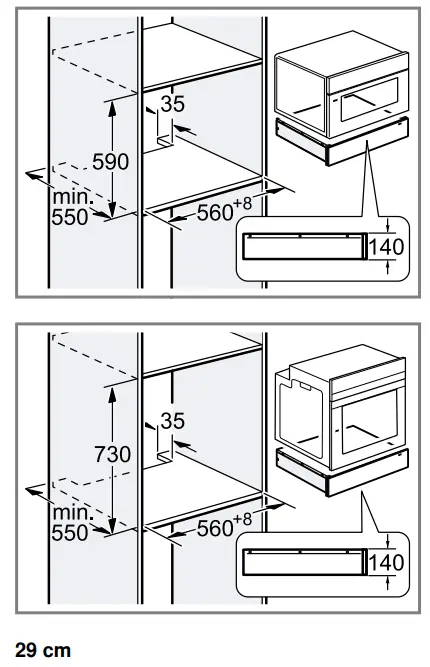 35
590
min.
550
$560^{+8}$
140

35
730
min.
550
$560^{+8}$
140

29 cm