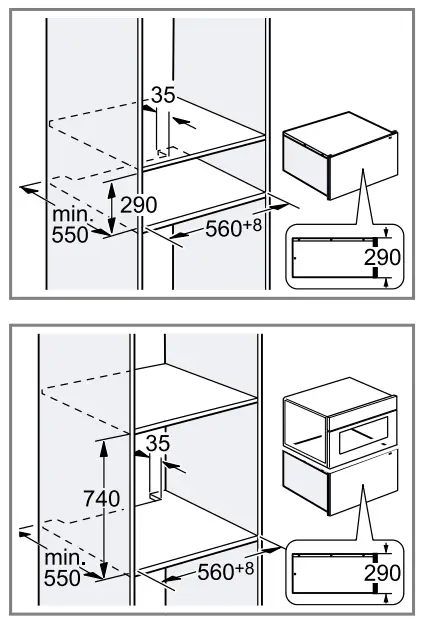 35
290
min. 550
$560^{+8}$
290

35
740
min. 550
$560^{+8}$
290