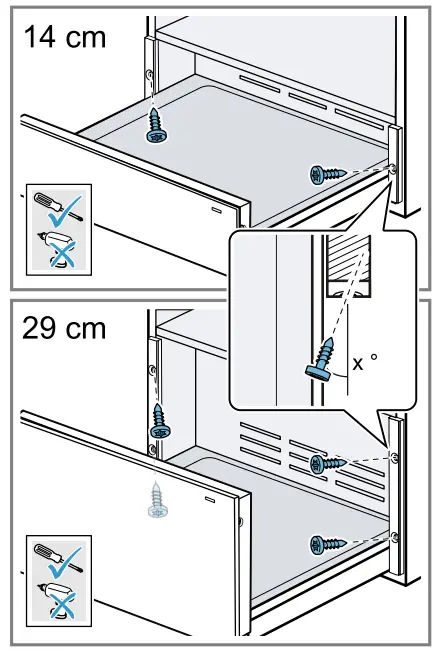 14 cm

x °

29 cm