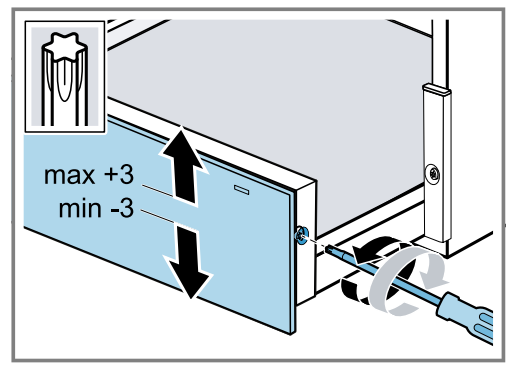 max +3
min -3