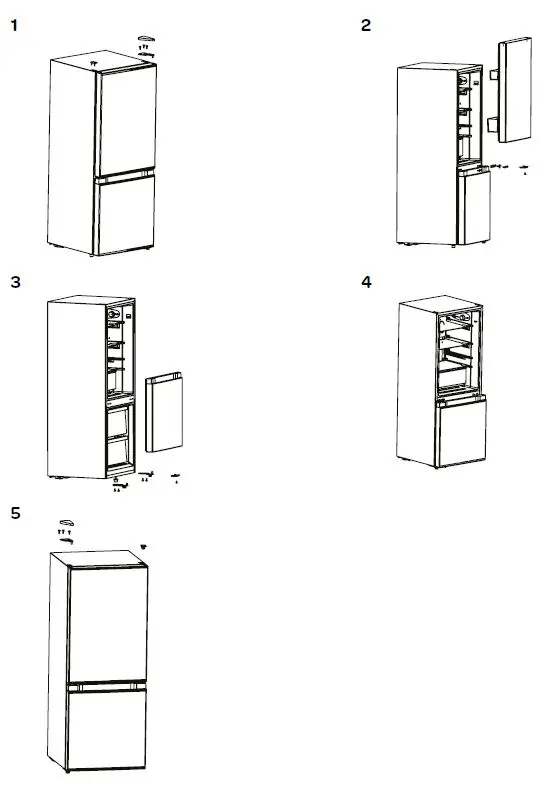 1

2

3

4

5