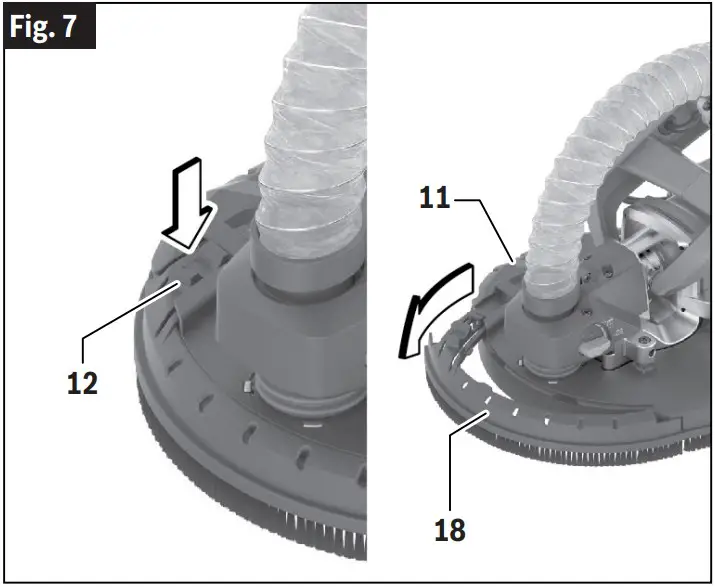 Fig. 7

12

11

18