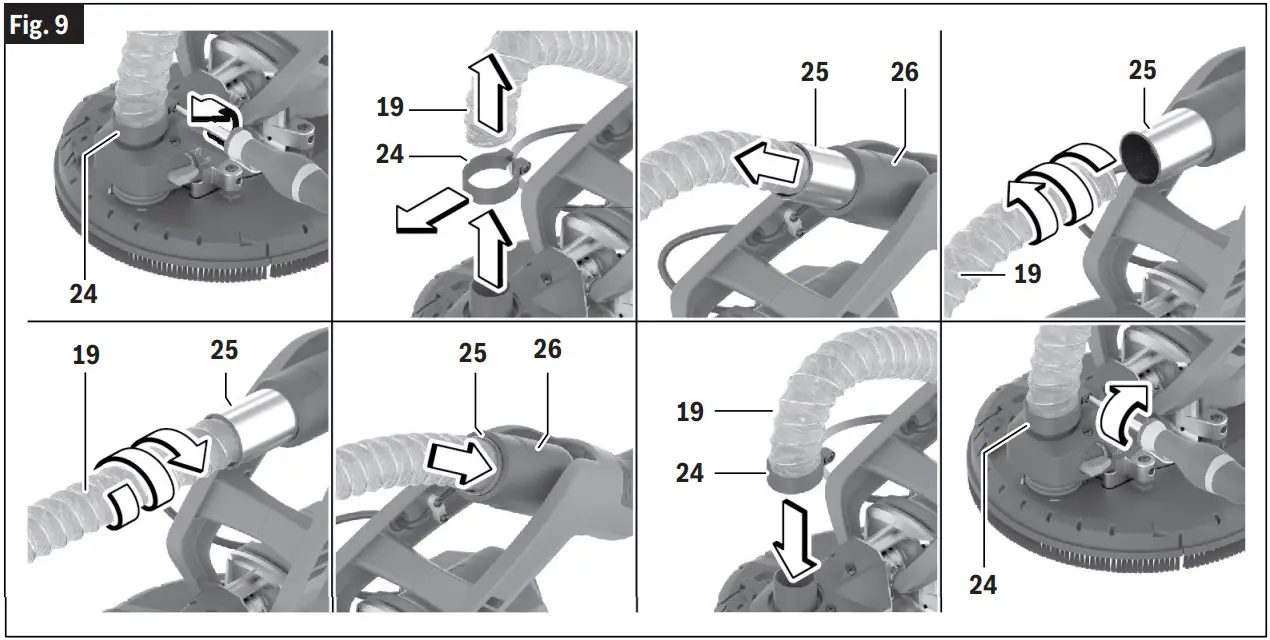 Fig. 9

24

19
24

25
26

25
19

19
25

25
26

19
24

24