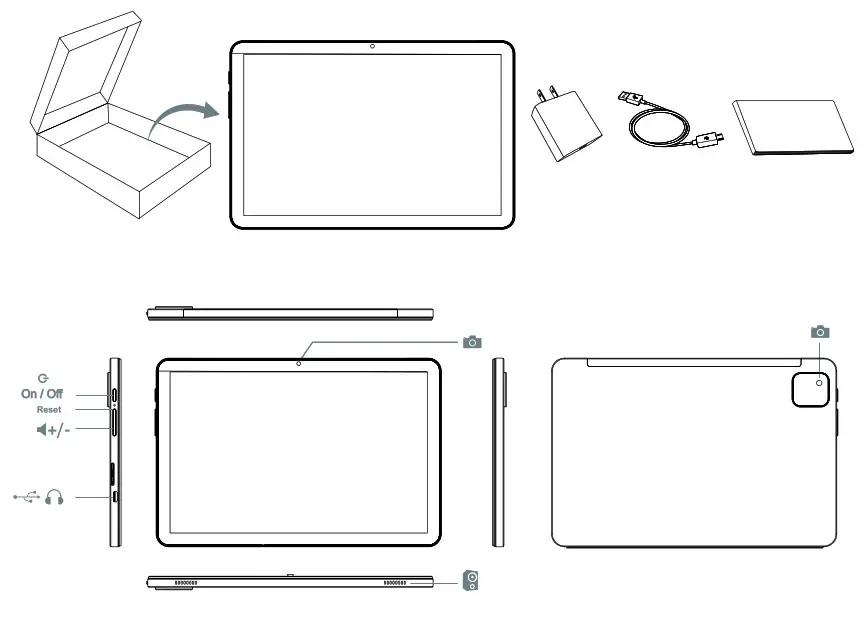 On / Off
Reset
+/-