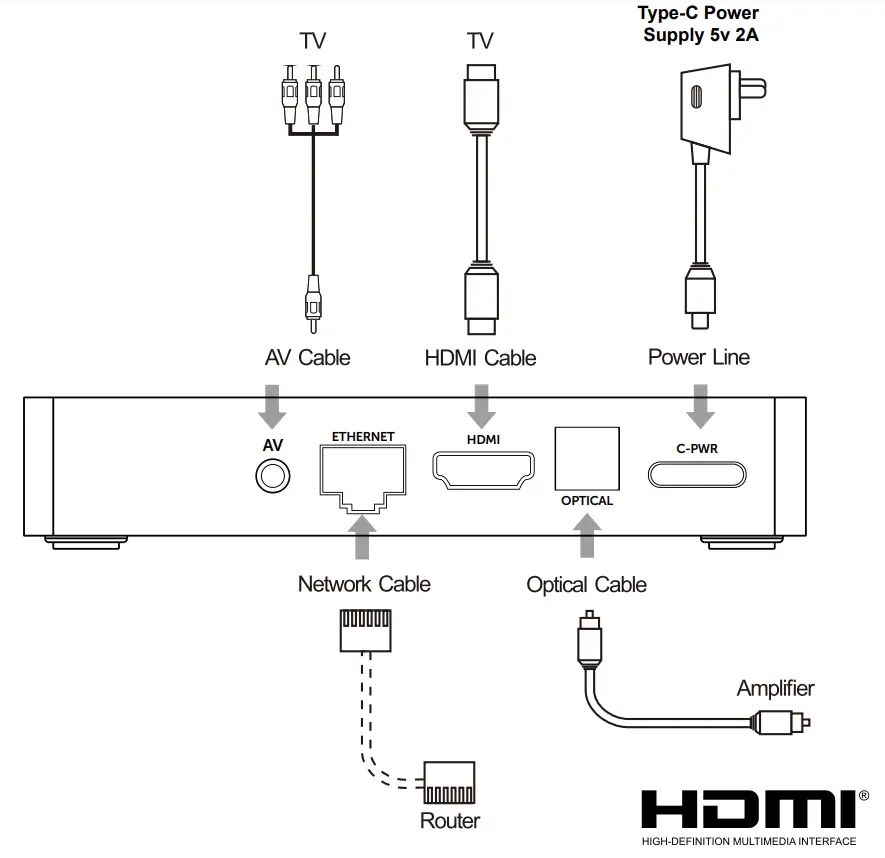 TV

TV

Type-C Power Supply 5v 2A

AV Cable

HDMI Cable

Power Line

AV

ETHERNET

HDMI

OPTICAL

C-PWR

Network Cable

Optical Cable

Amplifier

Router

HDMI®
HIGH-DEFINITION MULTIMEDIA INTERFACE