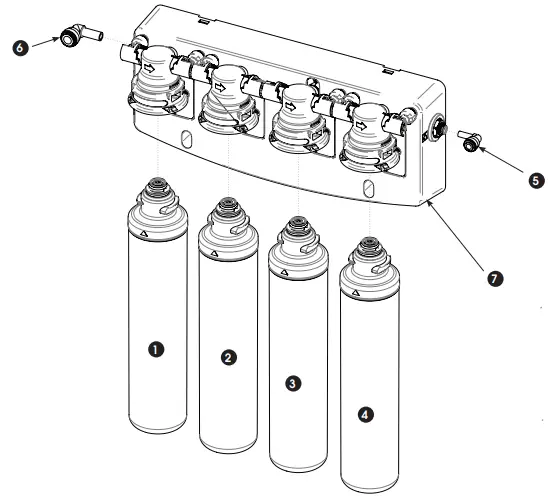 6
5
7
1
2
3
4