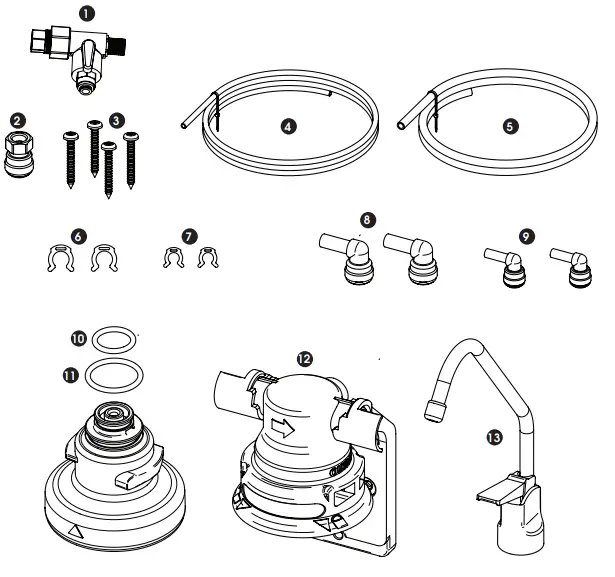 1
2
3
4
5
6
7
8
9
10
11
12
13