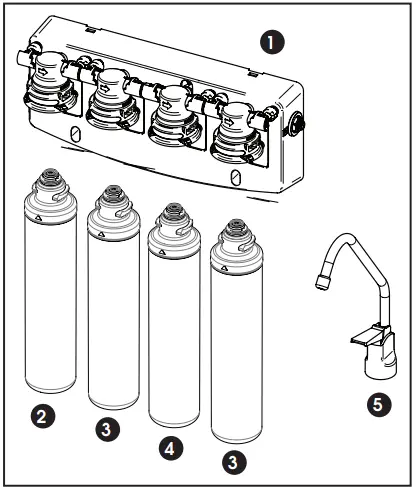 1
2
3
4
3
5