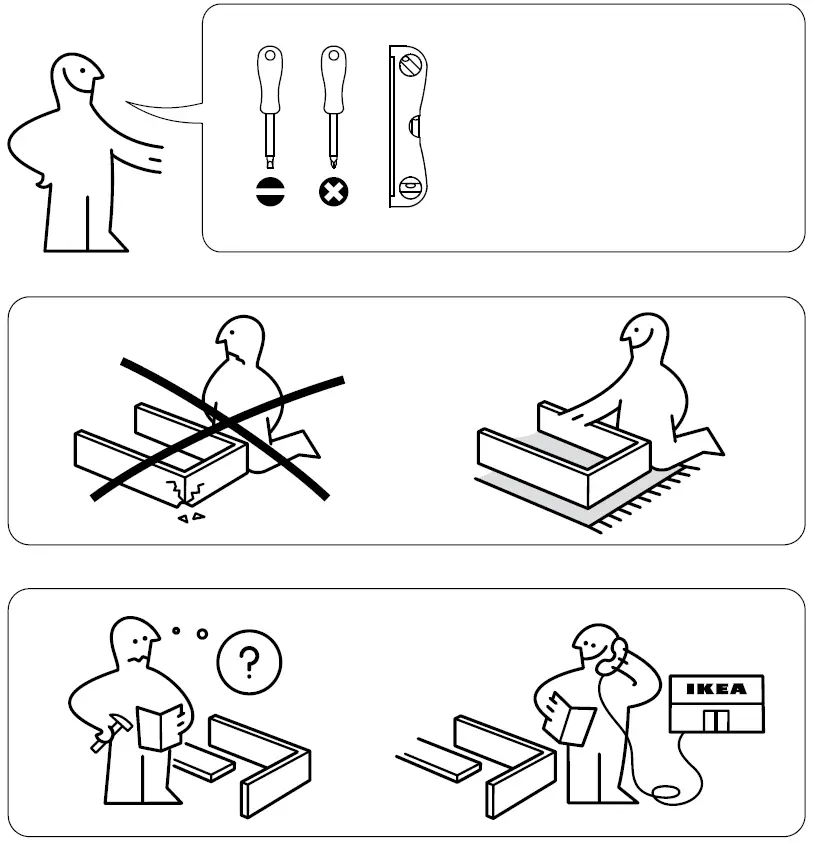 ?

IKEA