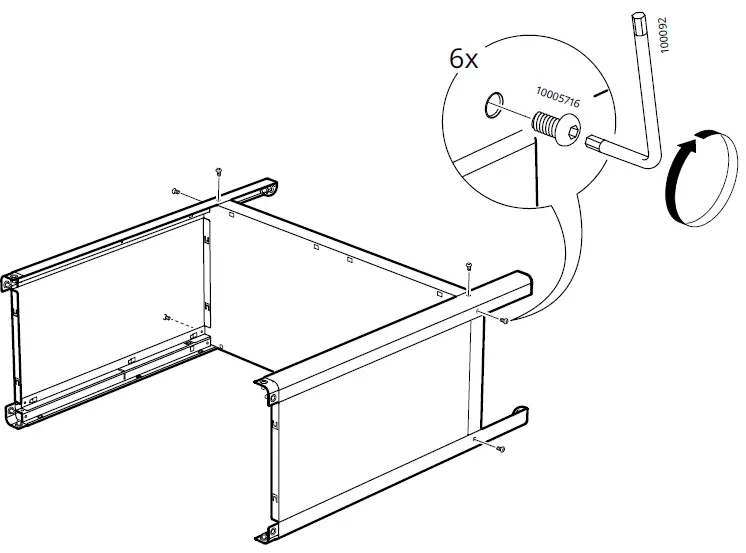 6x
10005716
100092