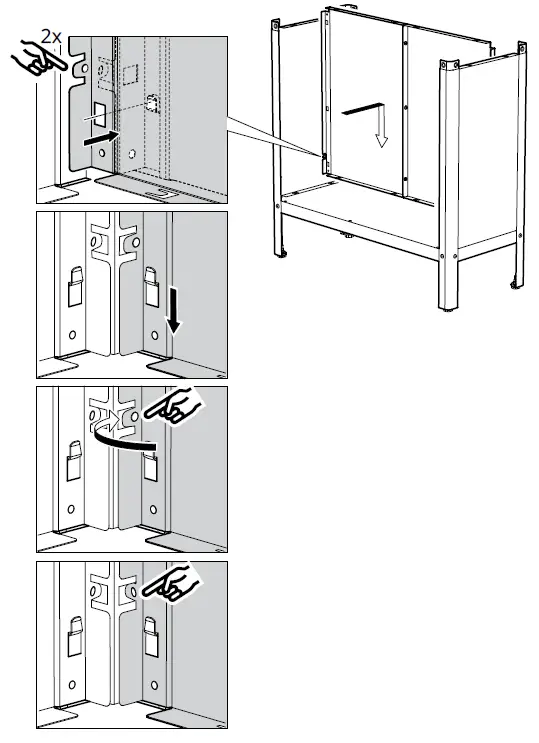 2x