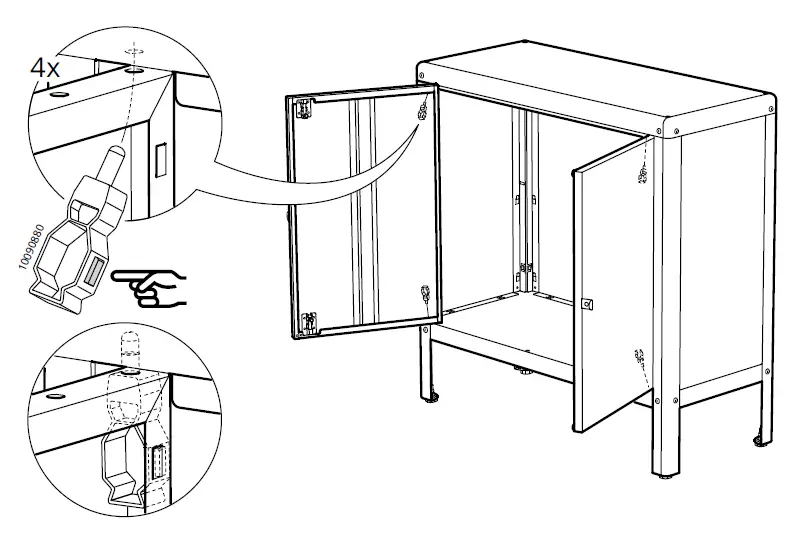 4x

10090880