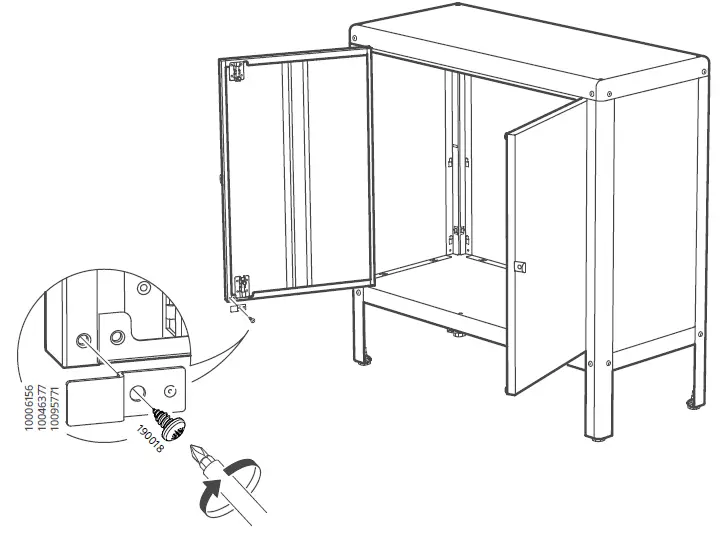 10006156
10046377
10095771

190018