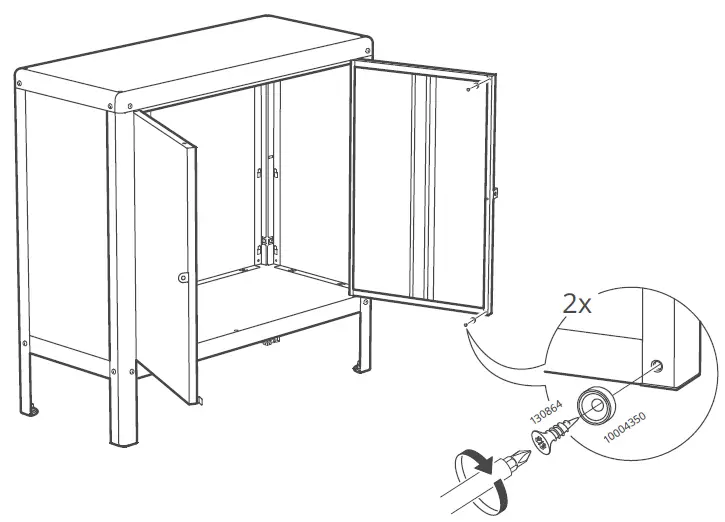 2x

130864

10004350