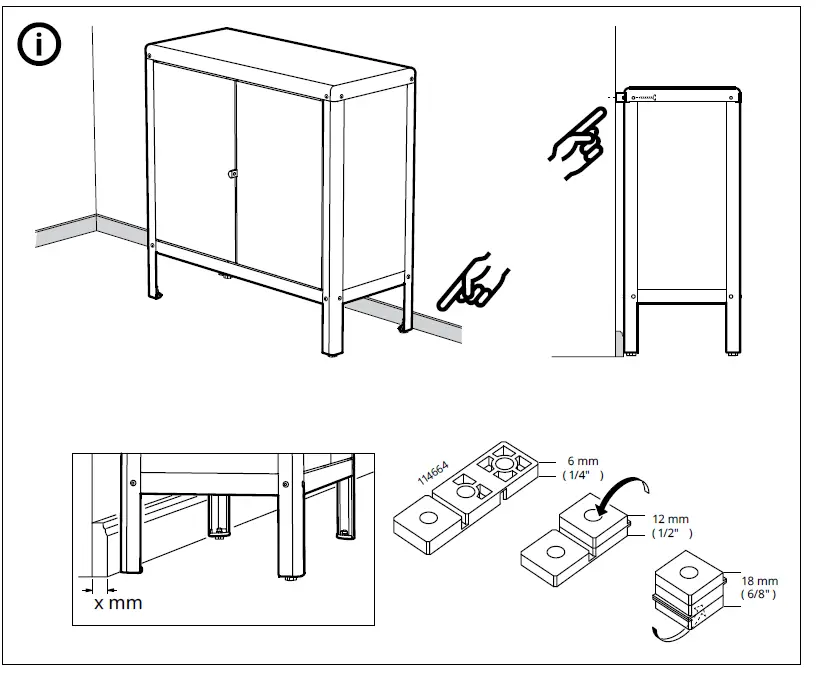 i

x mm

114664

6 mm
( 1/4" )

12 mm
( 1/2" )

18 mm
( 6/8" )