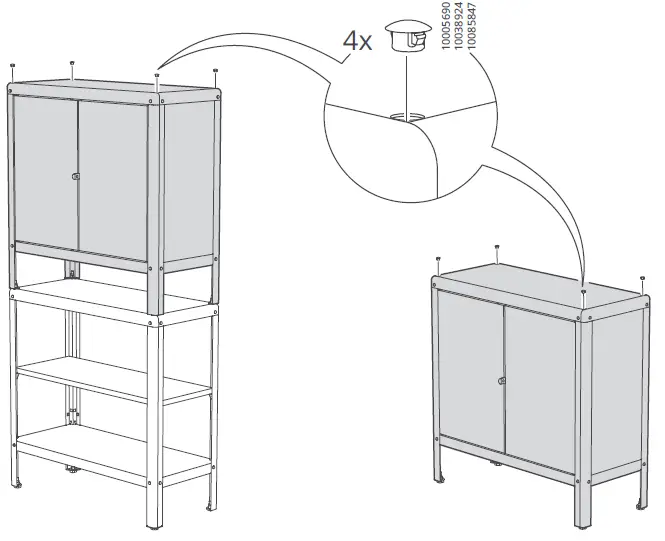 4x
10005690
10038924
10085847