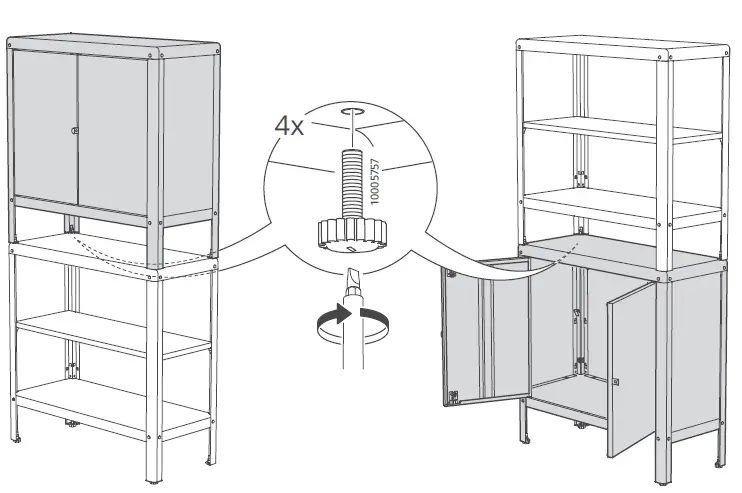 4x
10005757