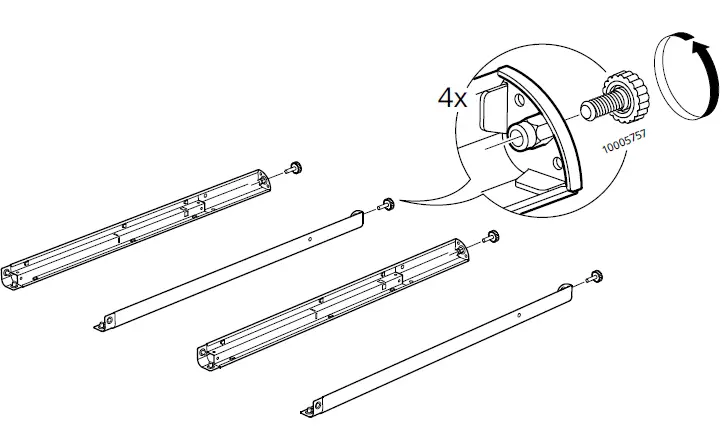 4x

10005757